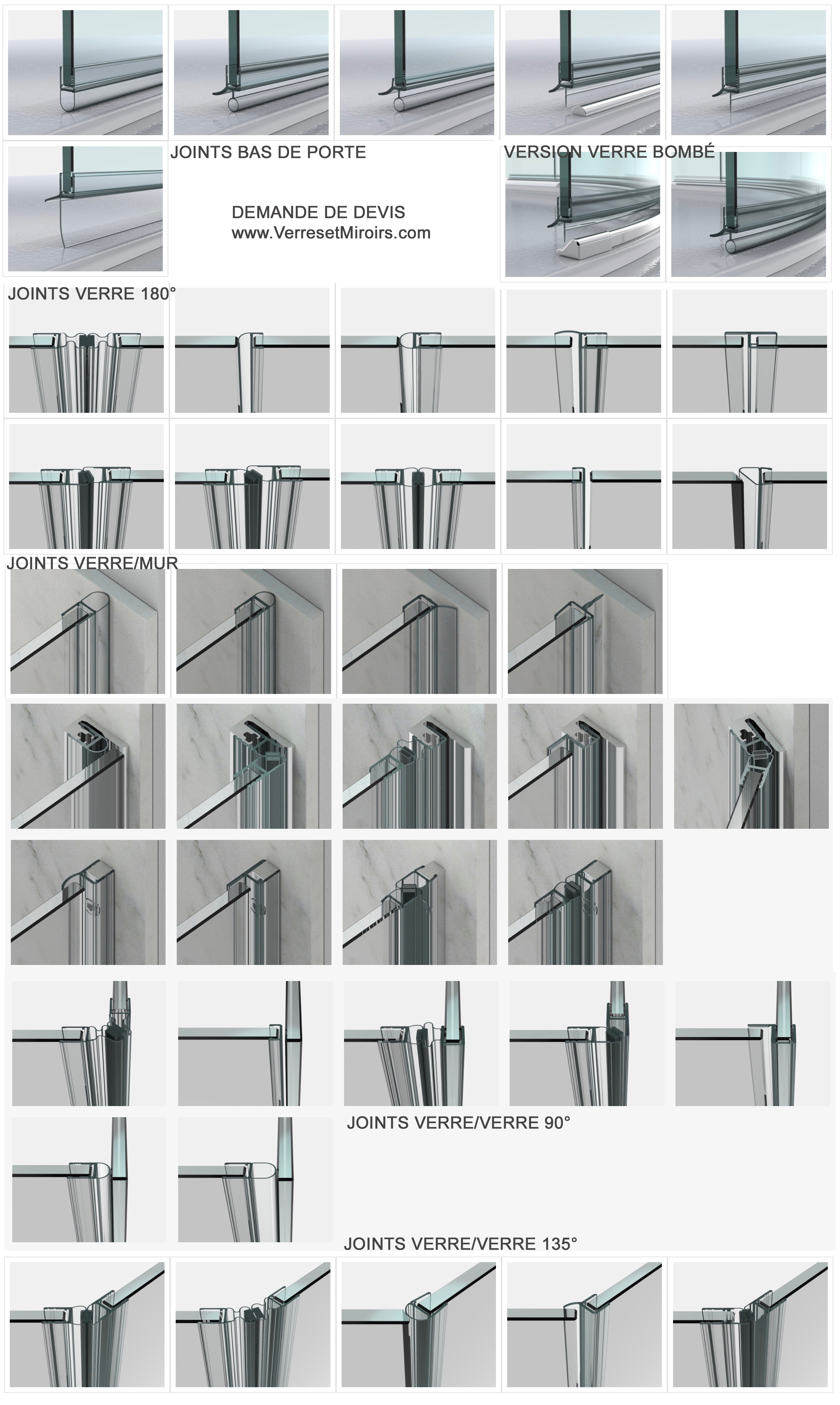 JOINTS BAS DE PORTE

VERSION VERRE BOMBÉ

DEMANDE DE DEVIS
www.VerresetMiroirs.com

JOINTS VERRE 180°

JOINTS VERRE/MUR

JOINTS VERRE/VERRE 90°

JOINTS VERRE/VERRE 135°