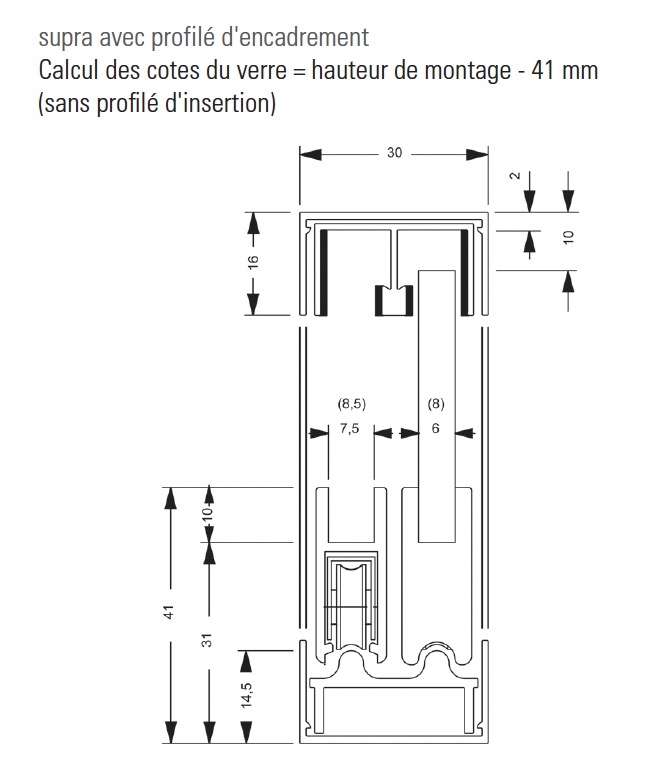 supra avec profilé d'encadrement
Calcul des cotes du verre = hauteur de montage - 41 mm
(sans profilé d'insertion)

30
2
10
16
(8,5)
7,5
(8)
6
10
41
31
14,5